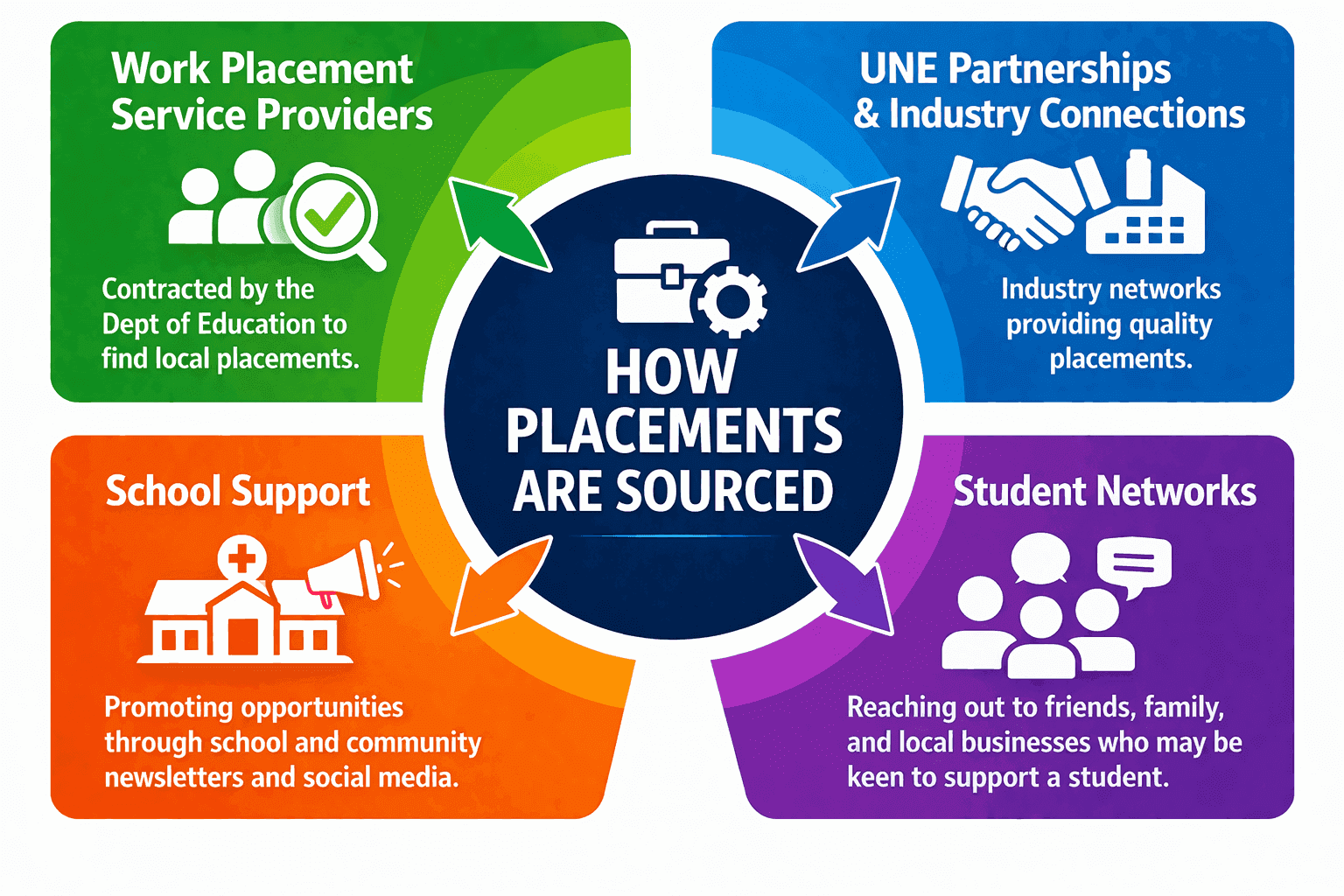 Work Placement Service Providers

Contracted by the Dept of Education to find local placements.

UNE Partnerships & Industry Connections

Industry networks providing quality placements.

HOW PLACEMENTS ARE SOURCED

School Support

Promoting opportunities through school and community newsletters and social media.

Student Networks

Reaching out to friends, family, and local businesses who may be keen to support a student.